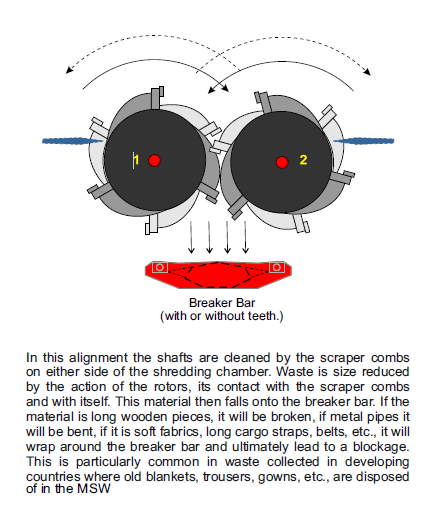 1

2

Breaker Bar
(with or without teeth.)

In this alignment the shafts are cleaned by the scraper combs on either side of the shredding chamber. Waste is size reduced by the action of the rotors, its contact with the scraper combs and with itself. This material then falls onto the breaker bar. If the material is long wooden pieces, it will be broken, if metal pipes it will be bent, if it is soft fabrics, long cargo straps, belts, etc., it will wrap around the breaker bar and ultimately lead to a blockage. This is particularly common in waste collected in developing countries where old blankets, trousers, gowns, etc., are disposed of in the MSW